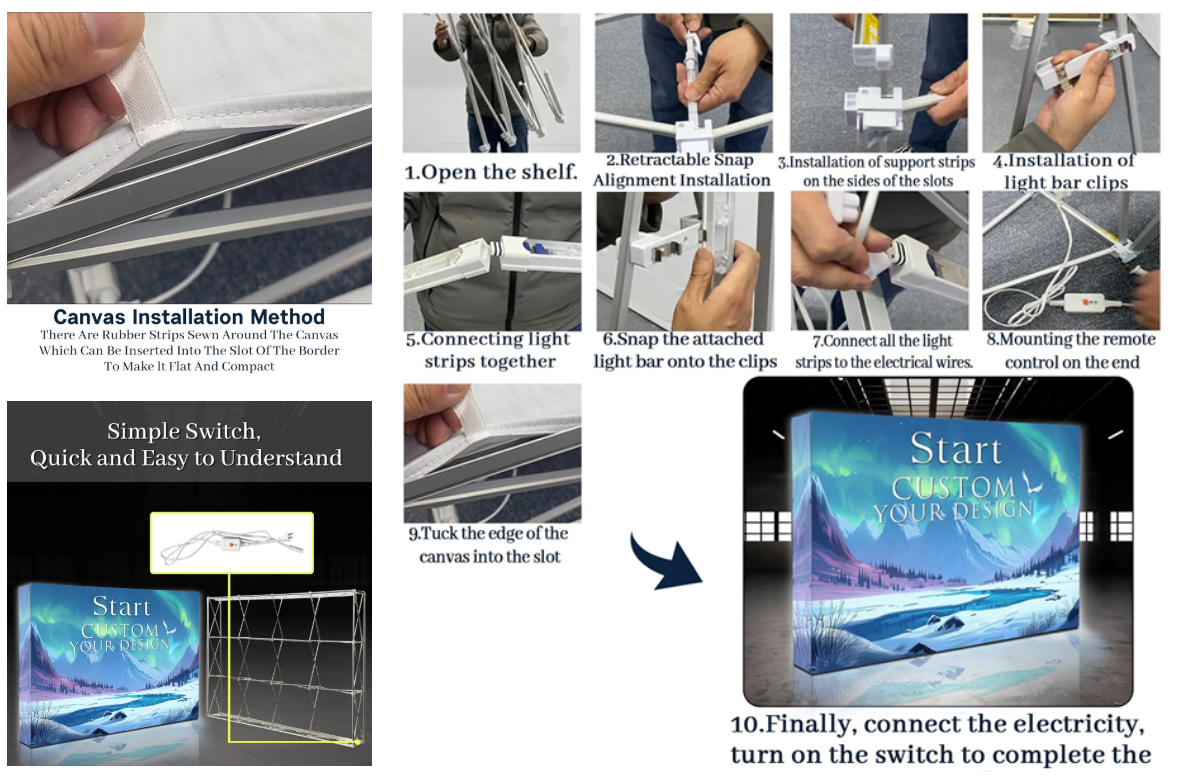 Canvas Installation Method
There Are Rubber Strips Sewn Around The Canvas Which Can Be Inserted Into The Slot Of The Border To Make It Flat And Compact

Simple Switch, Quick and Easy to Understand

Start
CUSTOM
YOUR DESIGN

1.Open the shelf.

2.Retractable Snap Alignment Installation

3.Installation of support strips on the sides of the slots

4.Installation of light bar clips

5.Connecting light strips together

6.Snap the attached light bar onto the clips

7.Connect all the light strips to the electrical wires.

8.Mounting the remote control on the end

9.Tuck the edge of the canvas into the slot

Start
CUSTOM
YOUR DESIGN

10.Finally, connect the electricity, turn on the switch to complete the